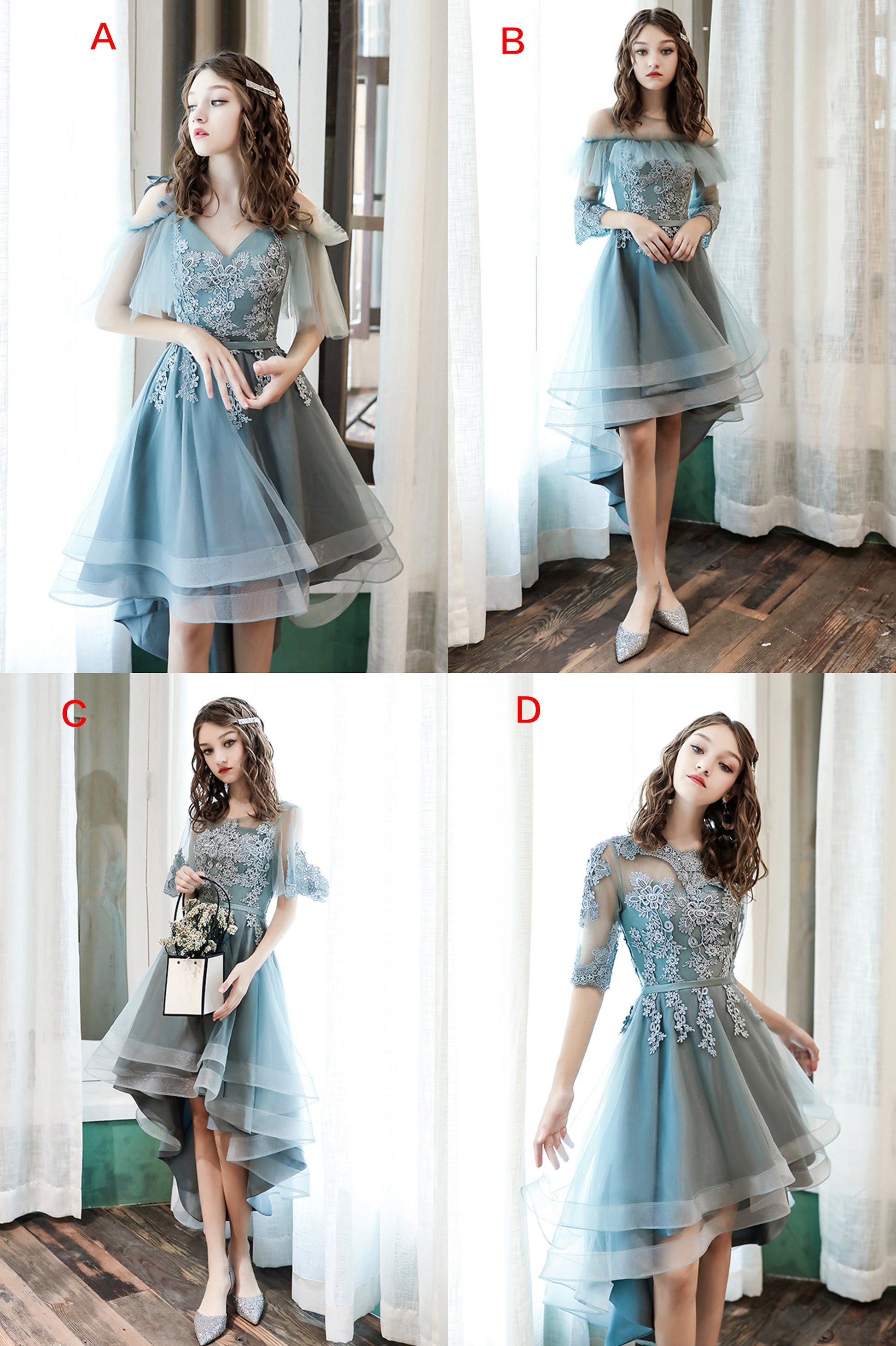 A

B

C

D